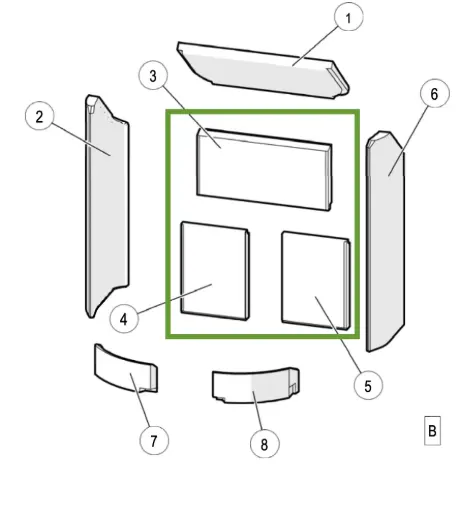 1
3
2
6
4
5
7
8
B