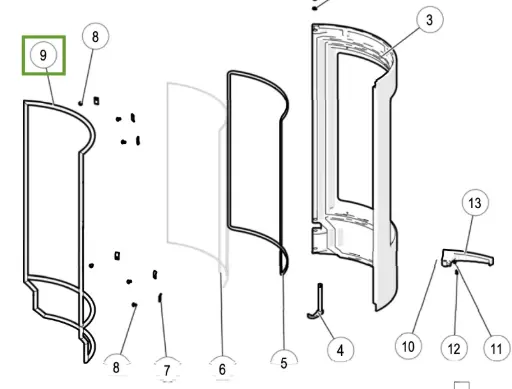 9
8
3
13
8
7
6
5
4
10
12
11