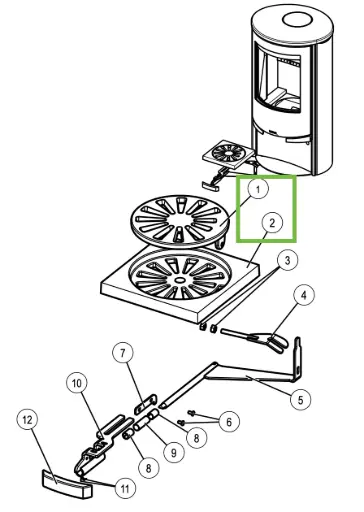 1
2
3
4
7
10
5
6
12
8
9
8
11