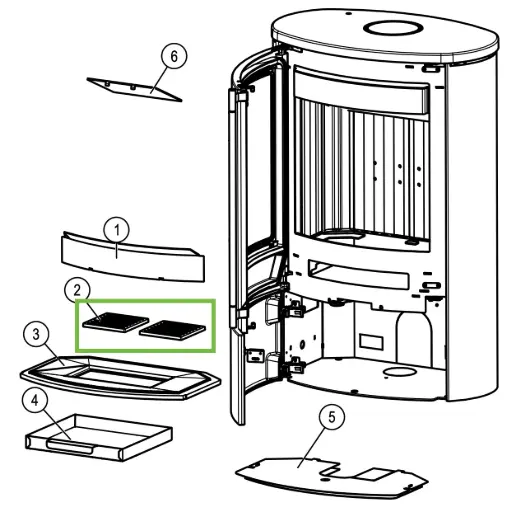 6

1

2

3

4

5