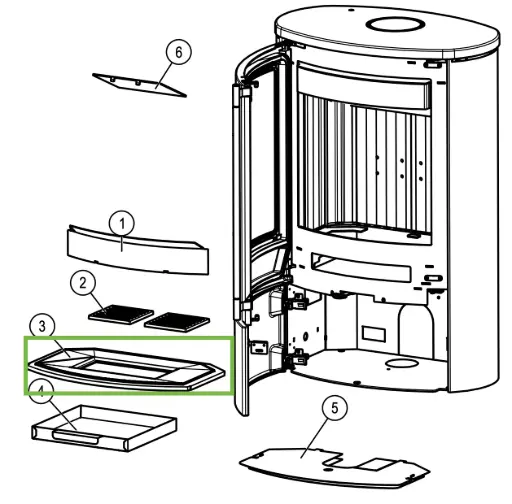 6
1
2
3
4
5