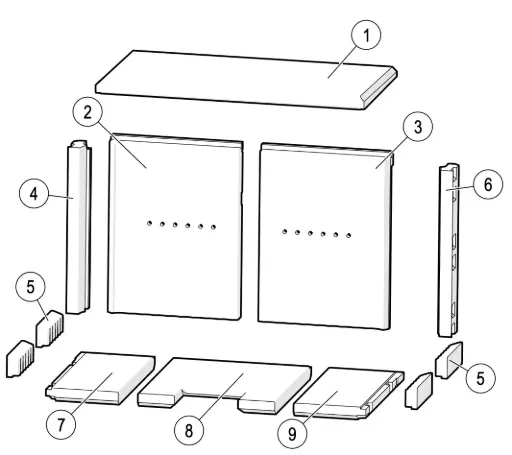 1
2
3
4
6
5
5
7
8
9