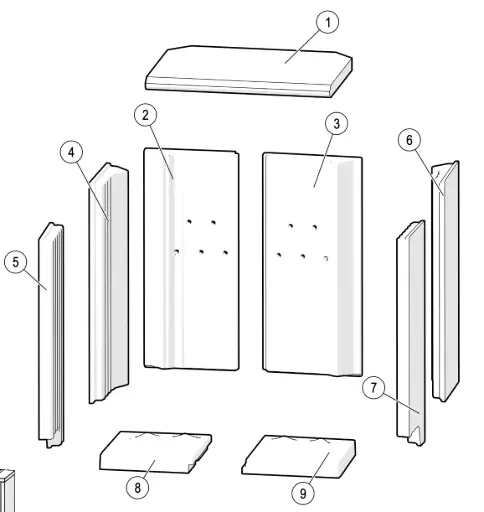 1
2
3
4
6
5
7
8
9