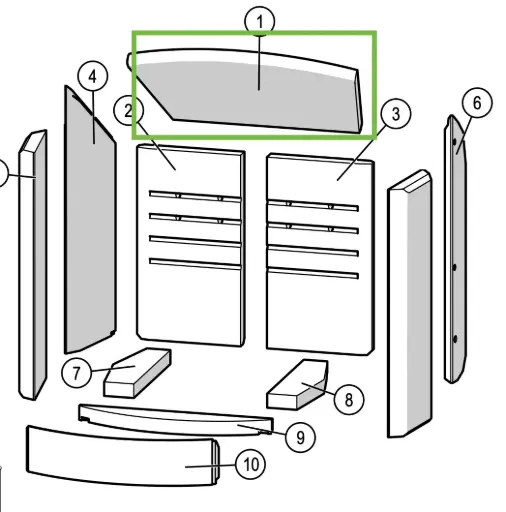 1
4
2
3
6
7
8
9
10