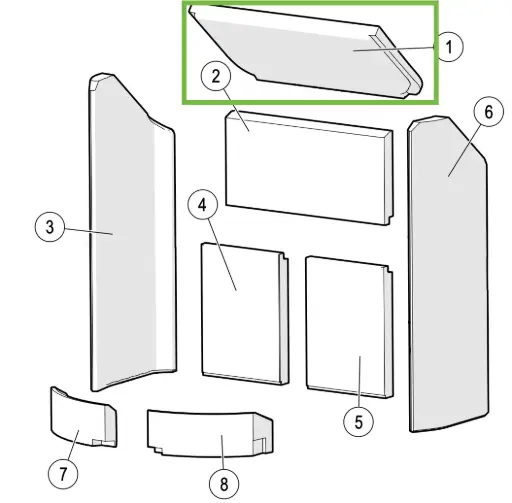 1
2
6
3
4
5
7
8