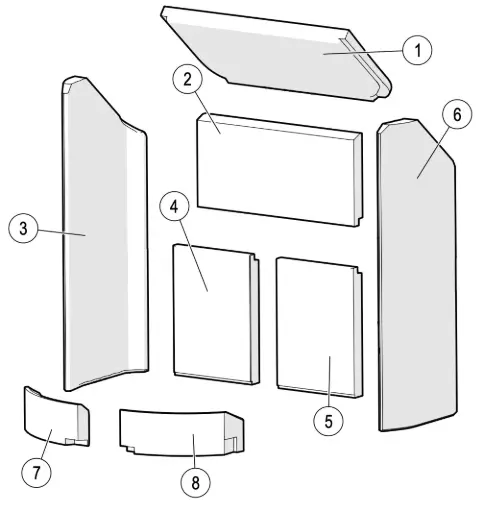 1
2
6
3
4
5
7
8