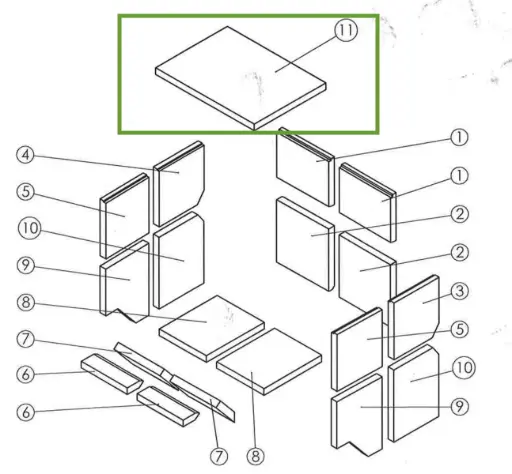 11
4
5
10
9
8
7
6
6
1
1
2
2
3
5
10
9
7
8