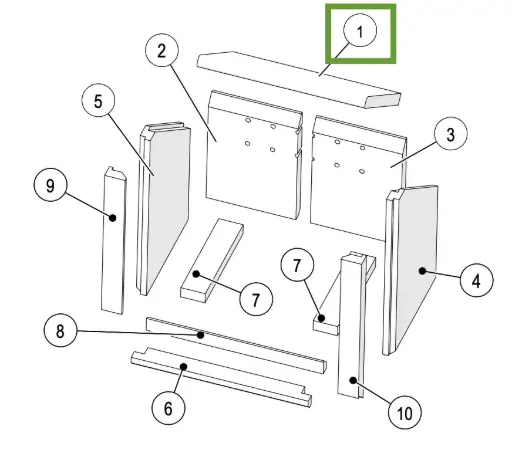 1
2
5
3
9
7
7
4
8
6
10