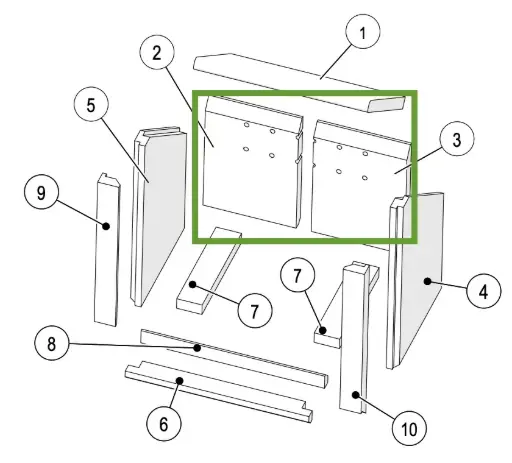 1
2
5
3
9
7
7
4
8
6
10