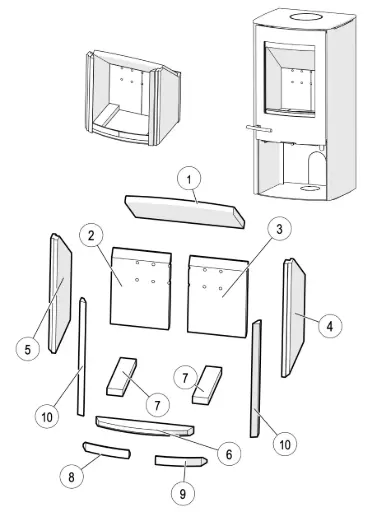 1
2
3
5
4
7
7
10
10
6
8
9