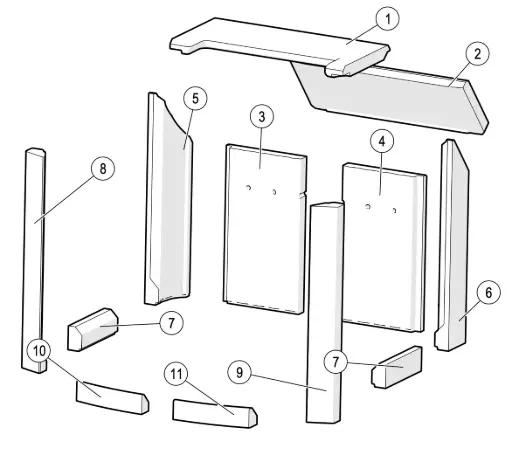 1
2
5
3
4
8
6
7
10
11
9
7