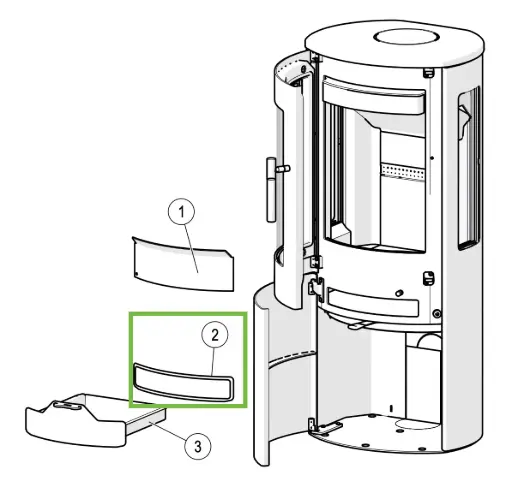 1

2

3