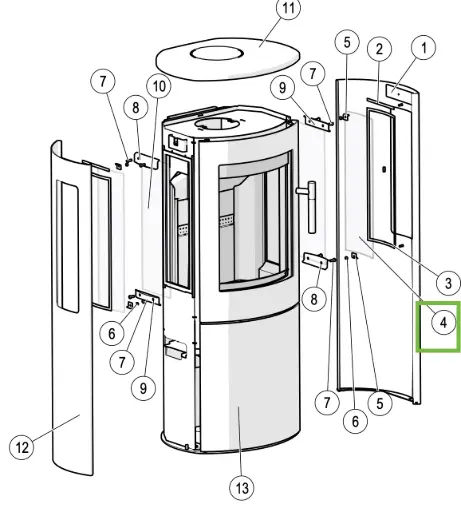 11
5
2
1
7
9
7
10
8
3
4
8
6
7
9
7
6
5
12
13