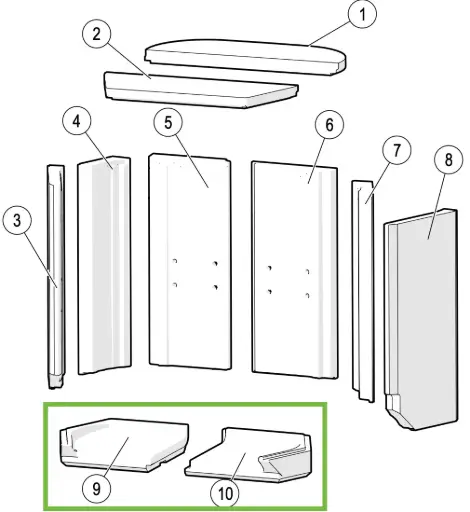 1
2
4
5
6
7
8
3
9
10