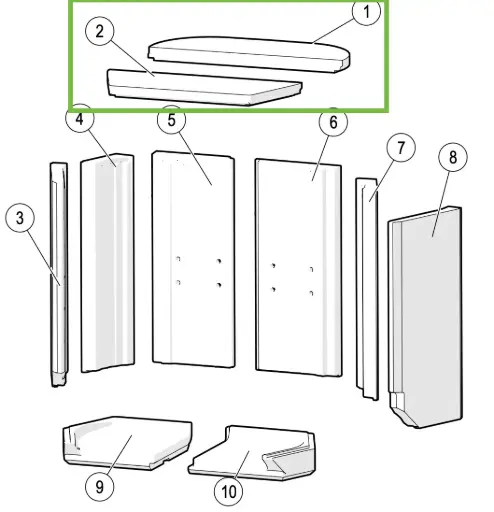 1
2
4
5
6
7
8
3
9
10