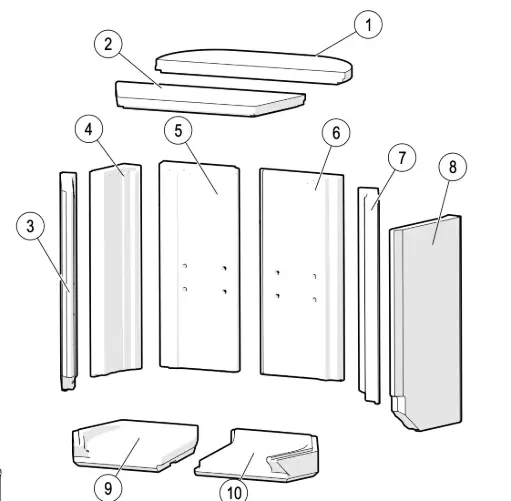 1
2
4
5
6
7
8
3
9
10