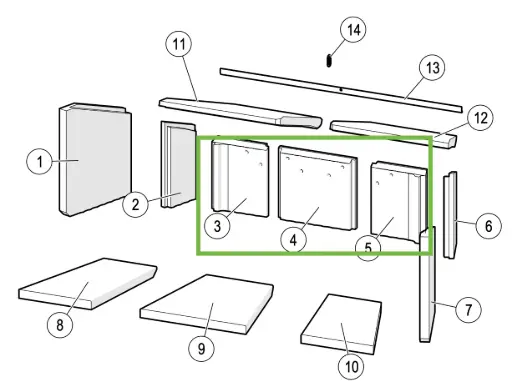 14
11
13
12
1
2
3
4
5
6
7
8
9
10