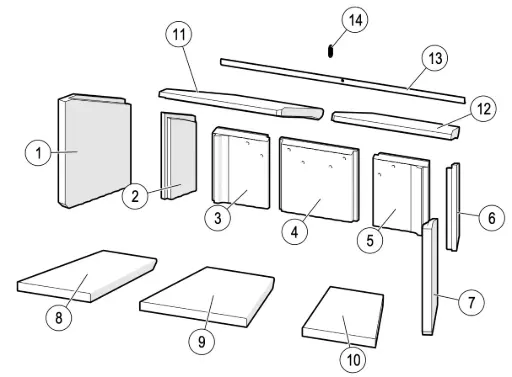 14
11
13
12
1
2
3
4
5
6
7
8
9
10