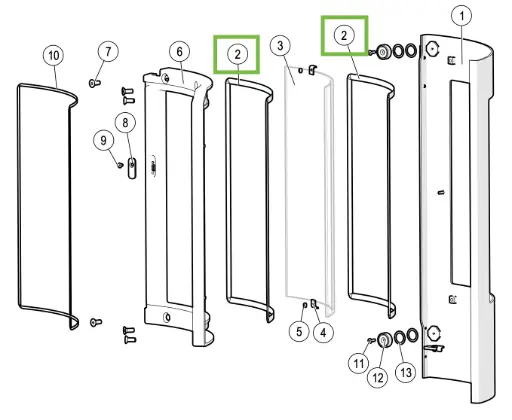 10
7
6
2
3
2
1
8
9
5
4
11
12
13