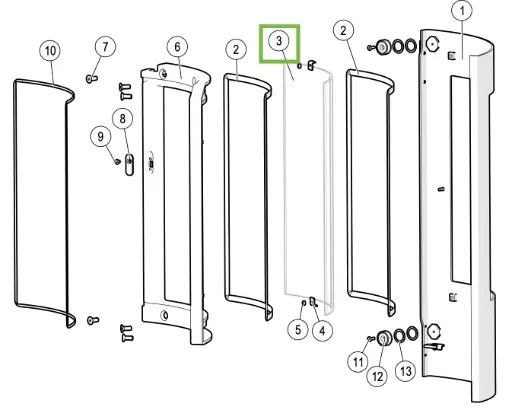 10
7
6
2
3
2
1
8
9
5
4
11
12
13