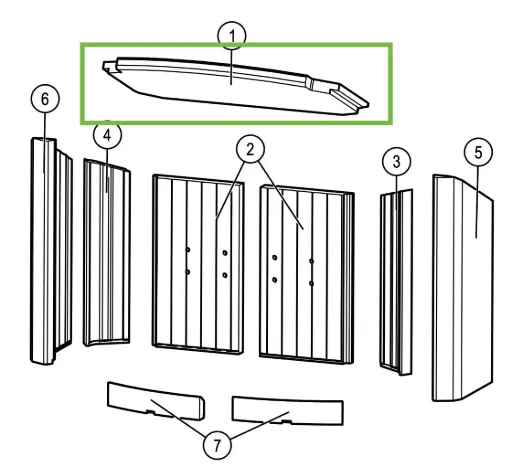 1
6
4
2
3
5
7