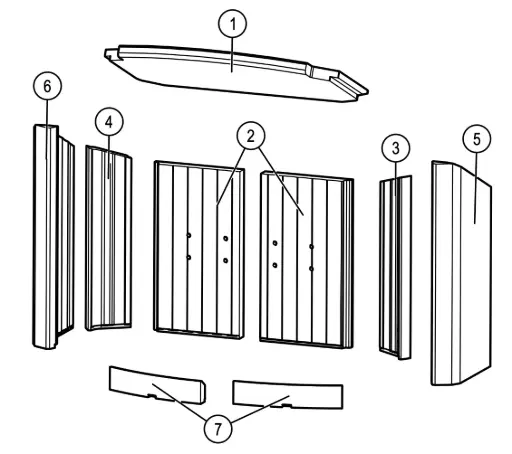 1
6
4
2
3
5
7