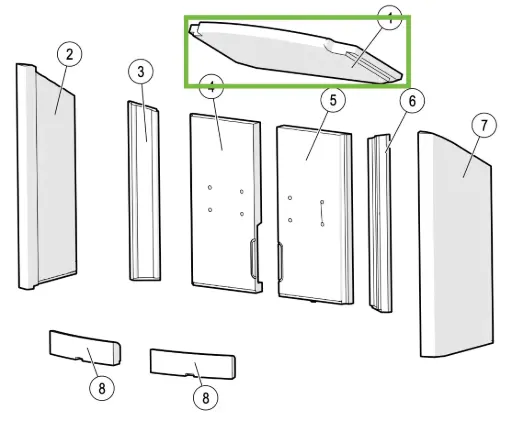 1
2
3
4
5
6
7
8
8