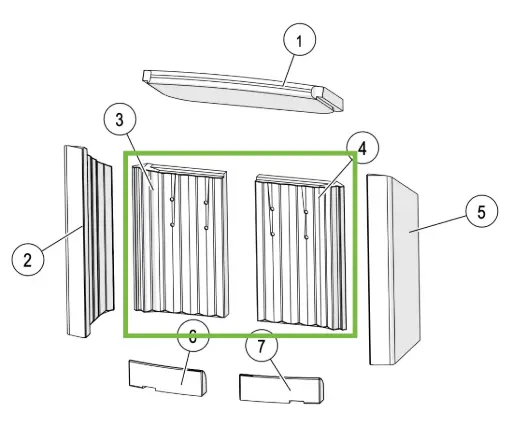 1
3
4
2
5
6
7