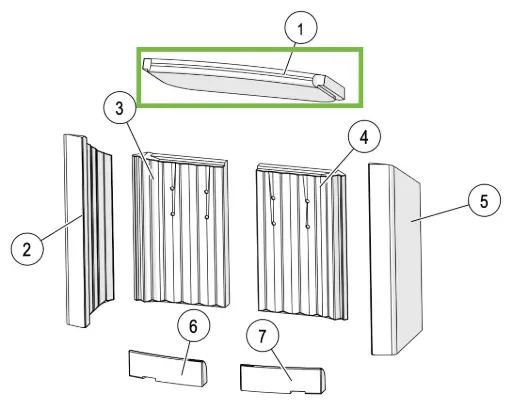 1
3
4
2
5
6
7