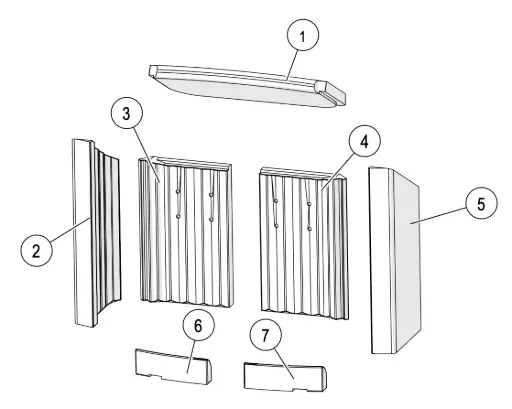 1
3
4
2
5
6
7