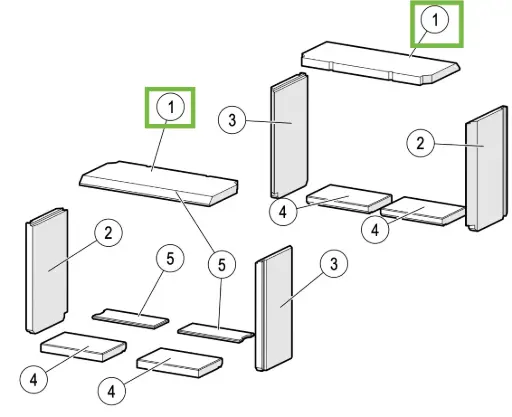 1
1
3
2
4
4
2
5
5
3
4
4