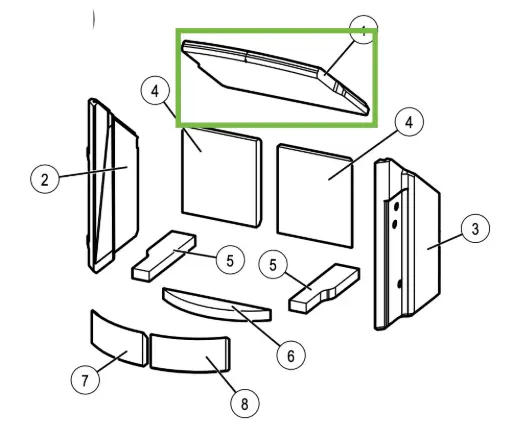 1
4
4
2
3
5
5
6
7
8