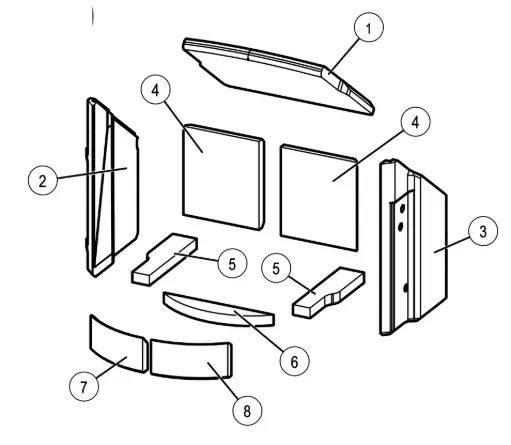 1
4
4
2
3
5
5
6
7
8