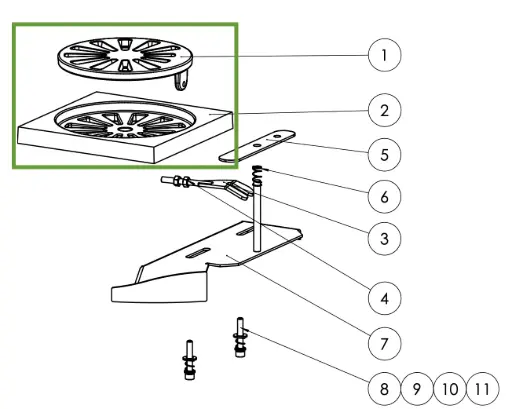 1
2
5
6
3
4
7
8 9 10 11