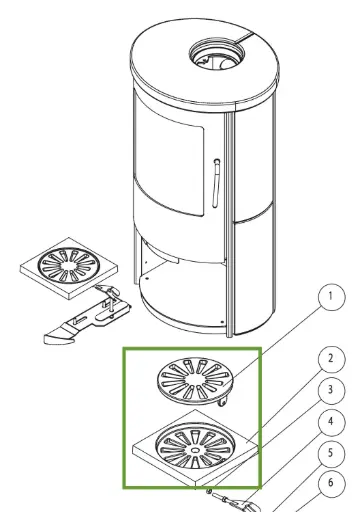 1
2
3
4
5
6