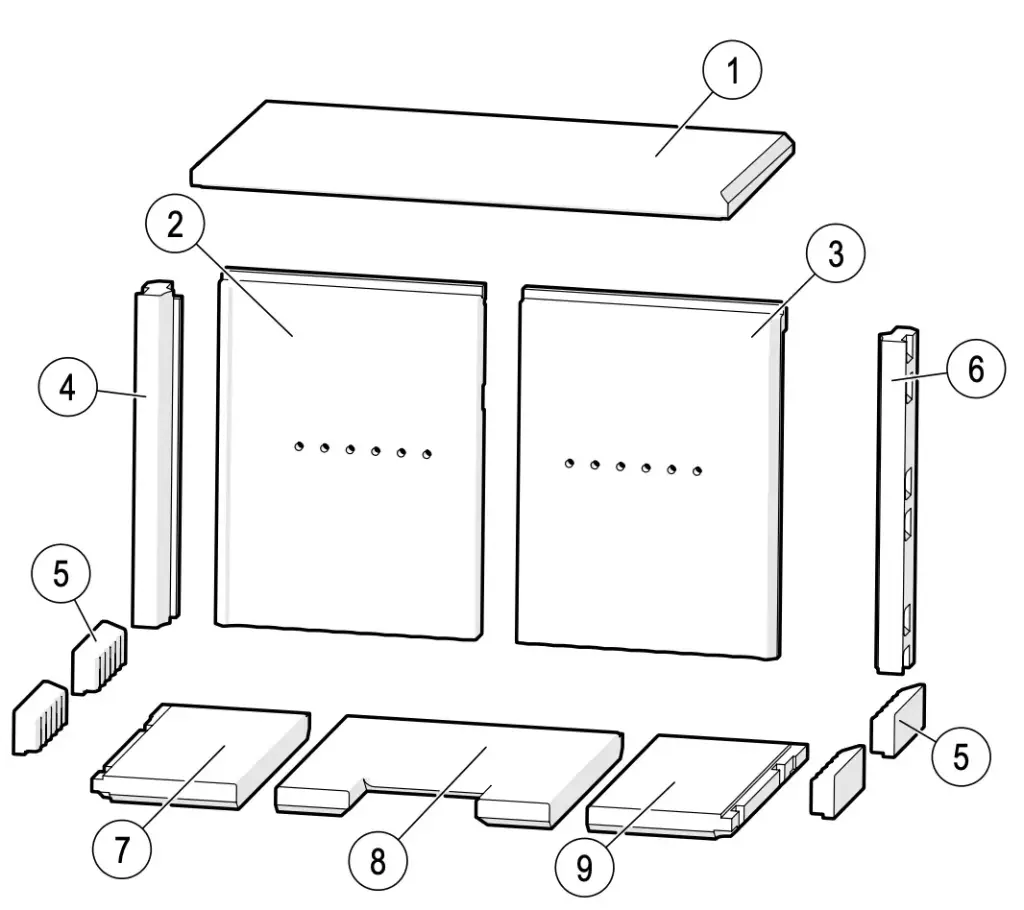 1
2
3
4
6
5
5
7
8
9