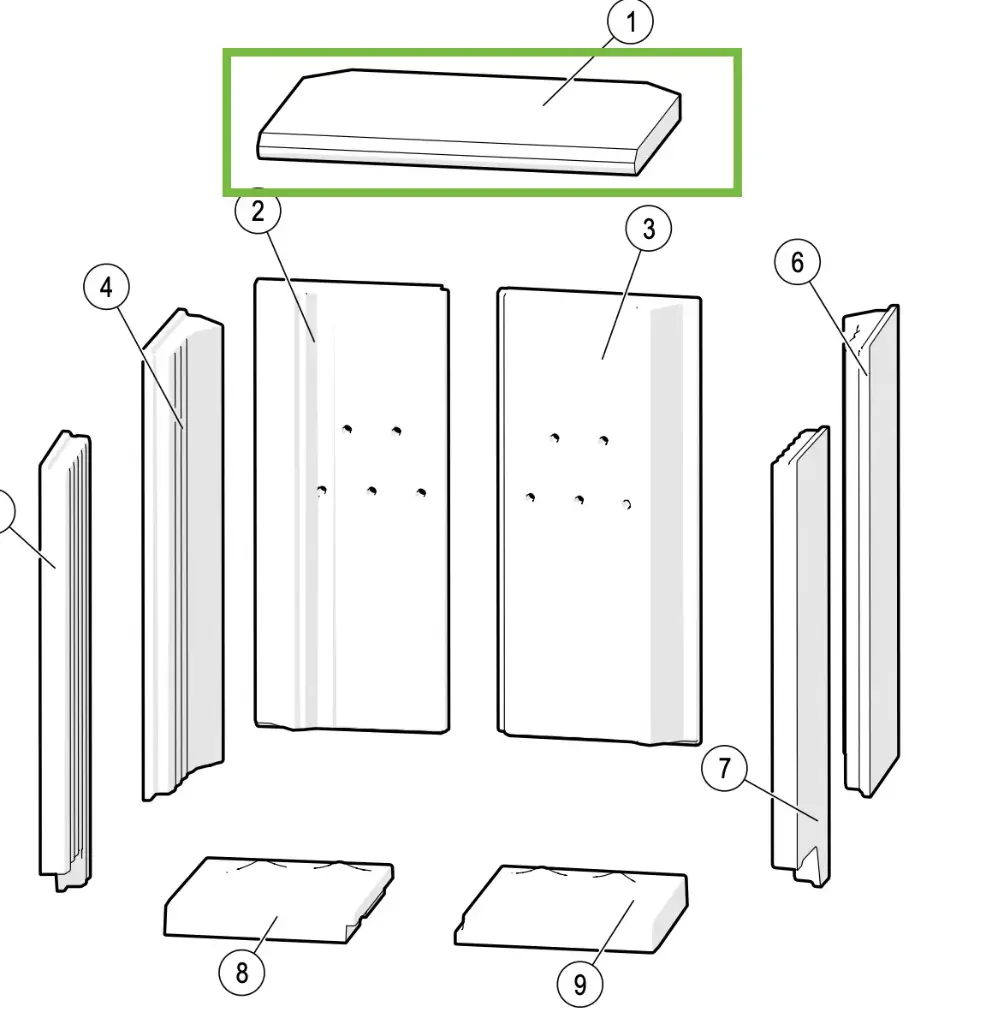 1
2
3
4
6
7
8
9