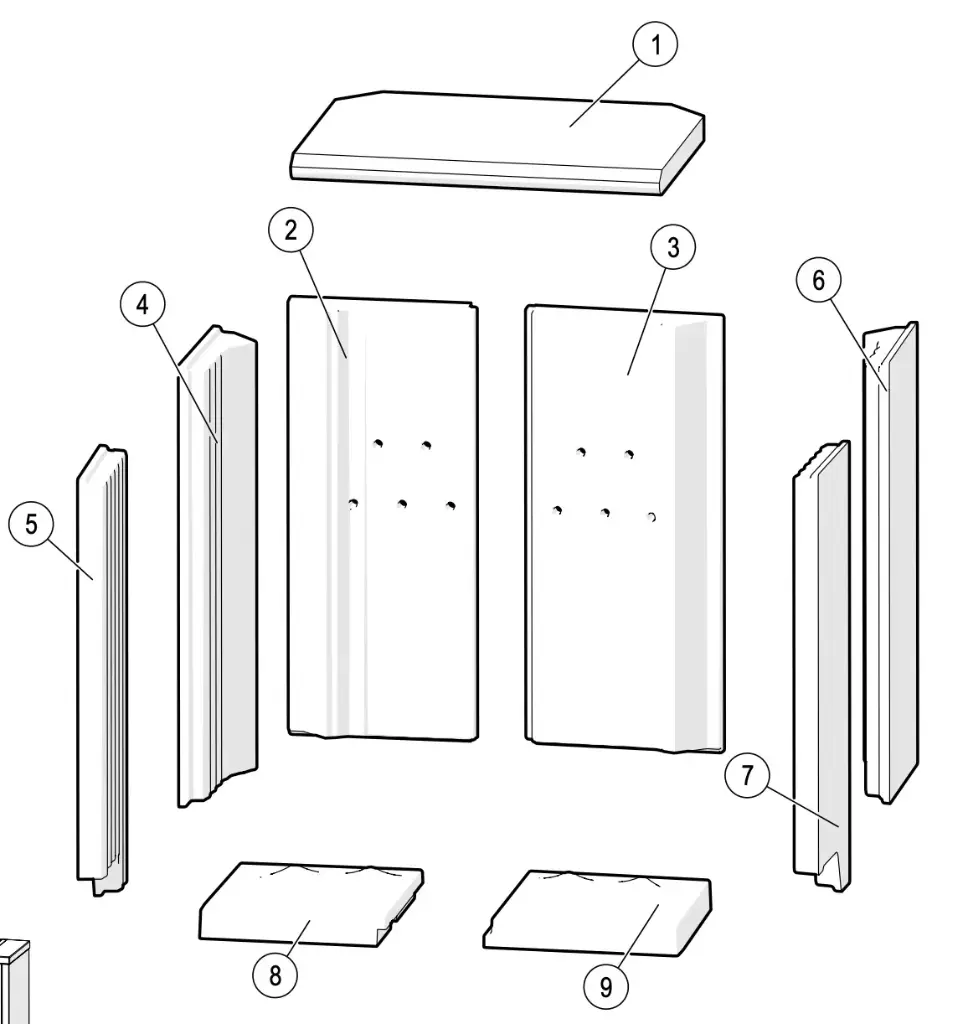 1
2
3
4
6
5
7
8
9