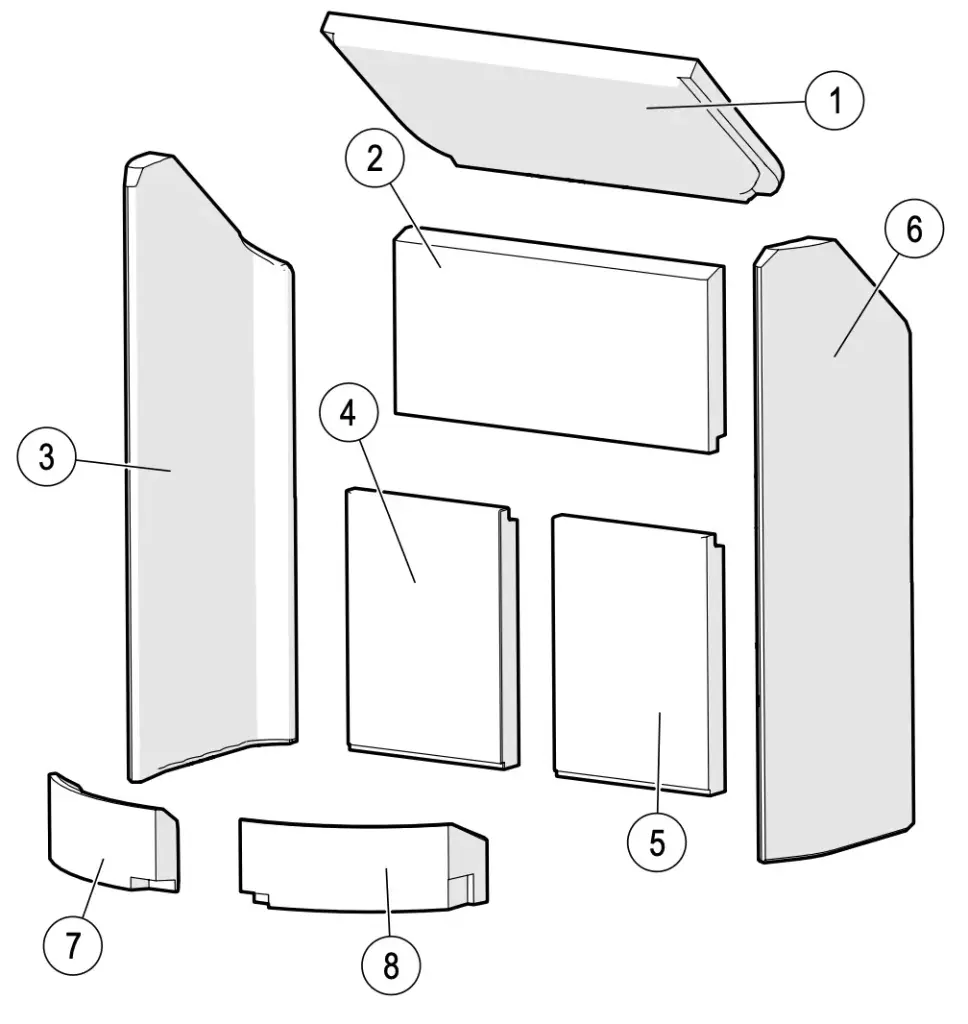 1
2
6
3
4
5
7
8