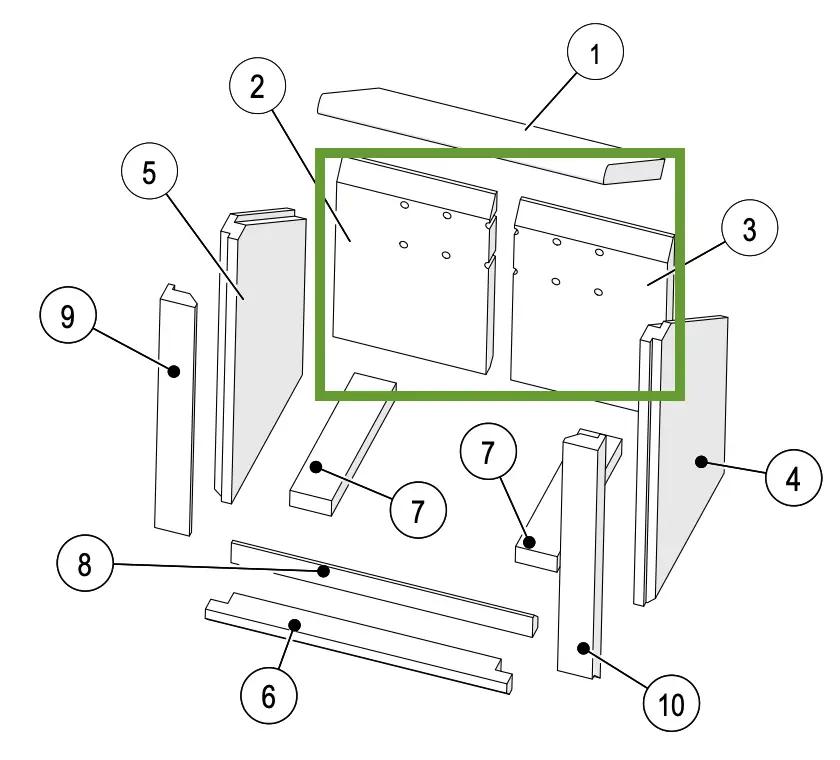 1
2
5
3
9
7
7
4
8
6
10