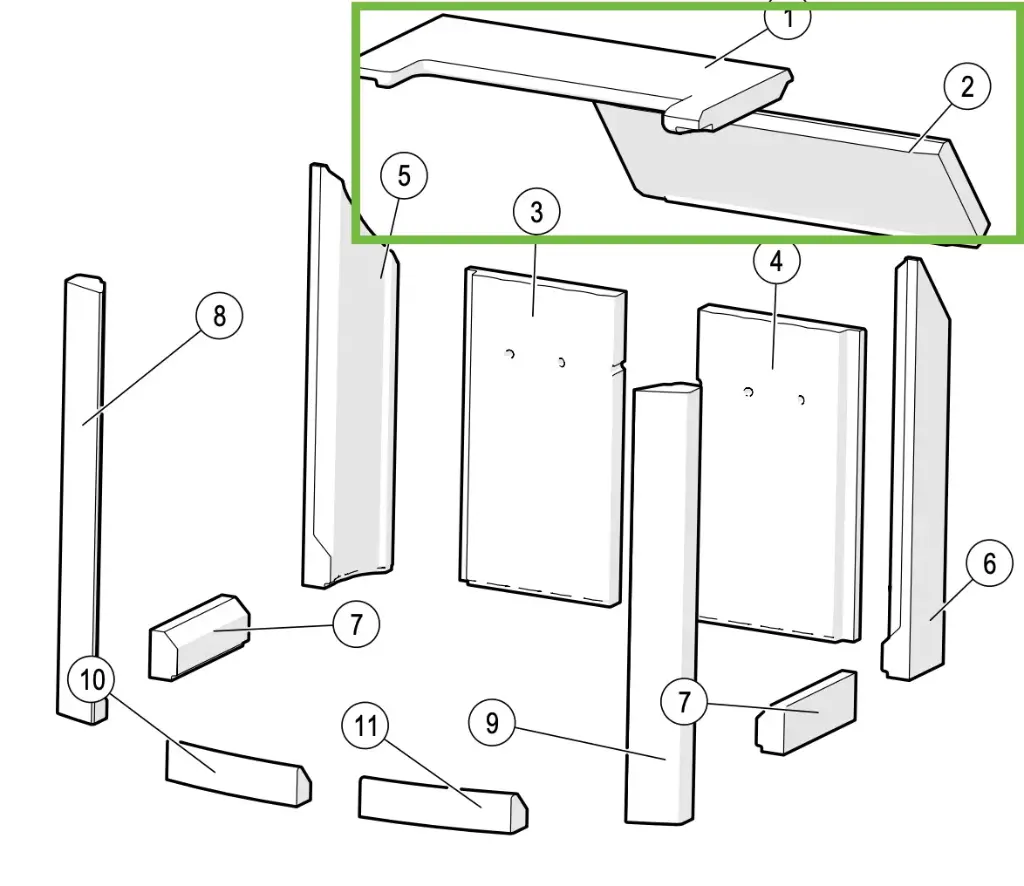 1
2
5
3
4
8
6
7
7
10
11
9