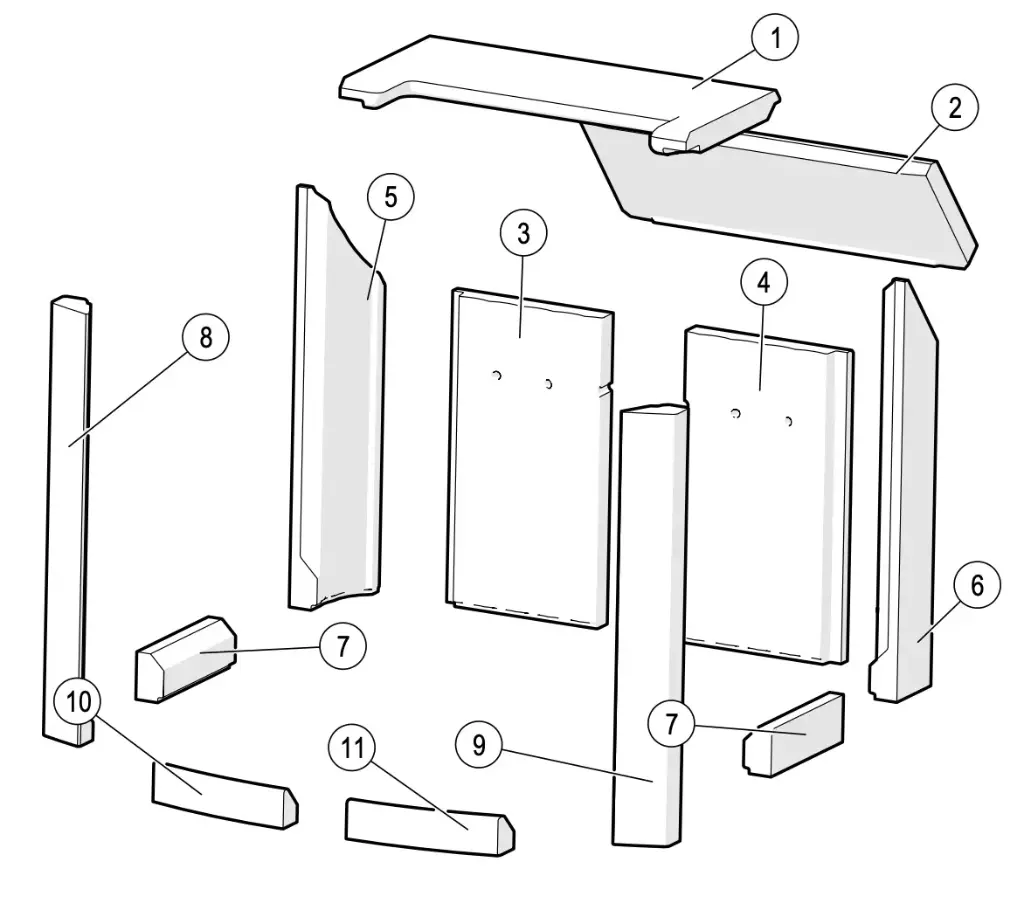 1
2
5
3
4
8
6
7
7
10
11
9