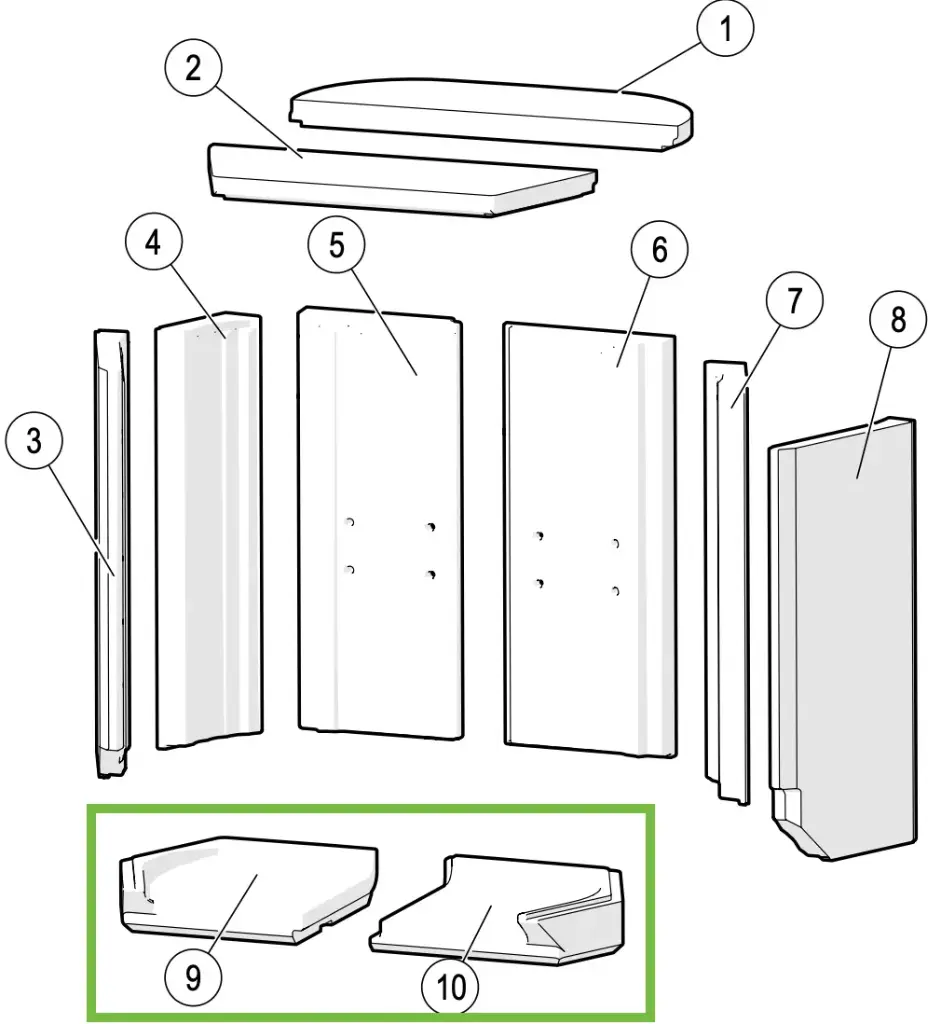 1
2
4
5
6
7
8
3
9
10