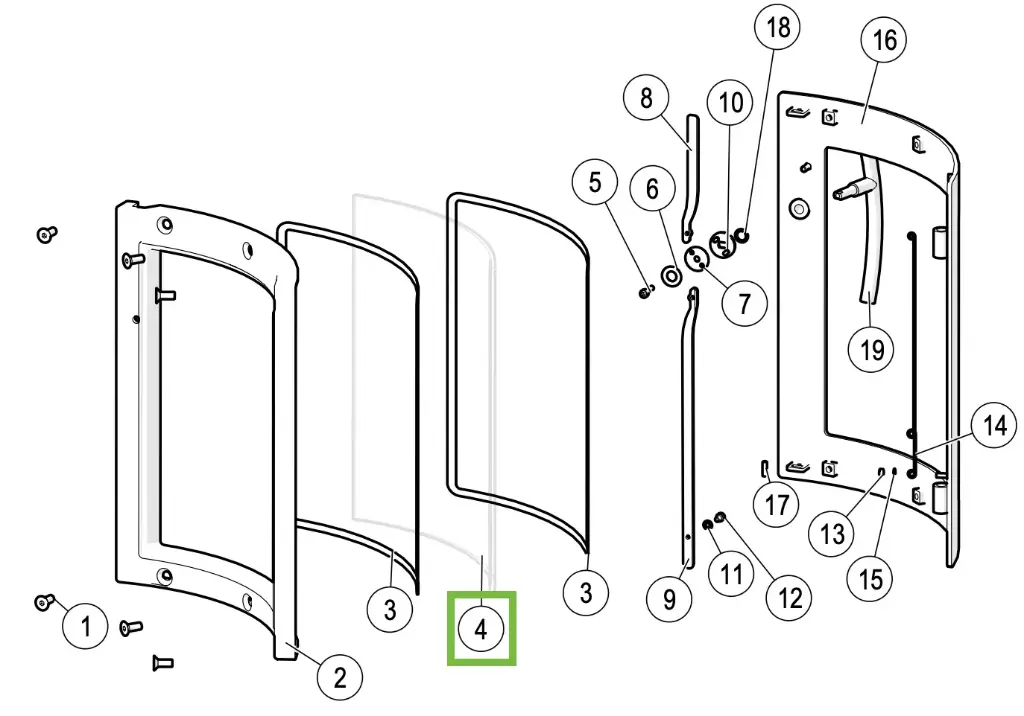 18
16
8
10
5
6
7
19
14
17
13
15
1
2
3
4
3
9
11
12