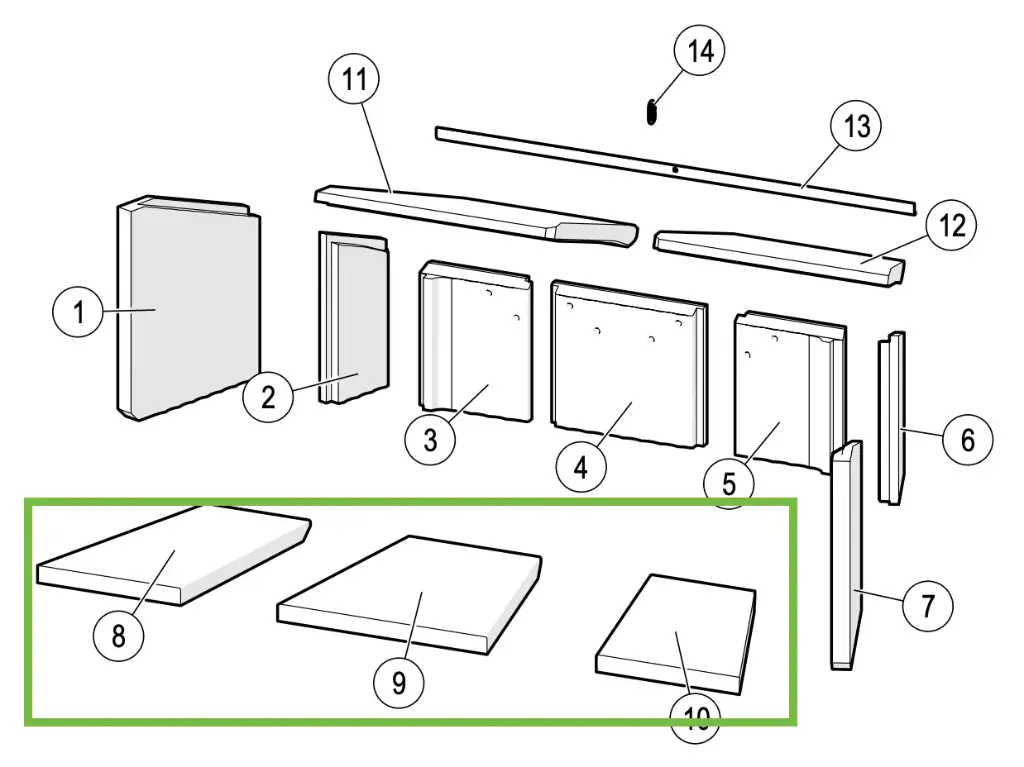 14
11
13
12
1
2
3
4
5
6
7
8
9
10