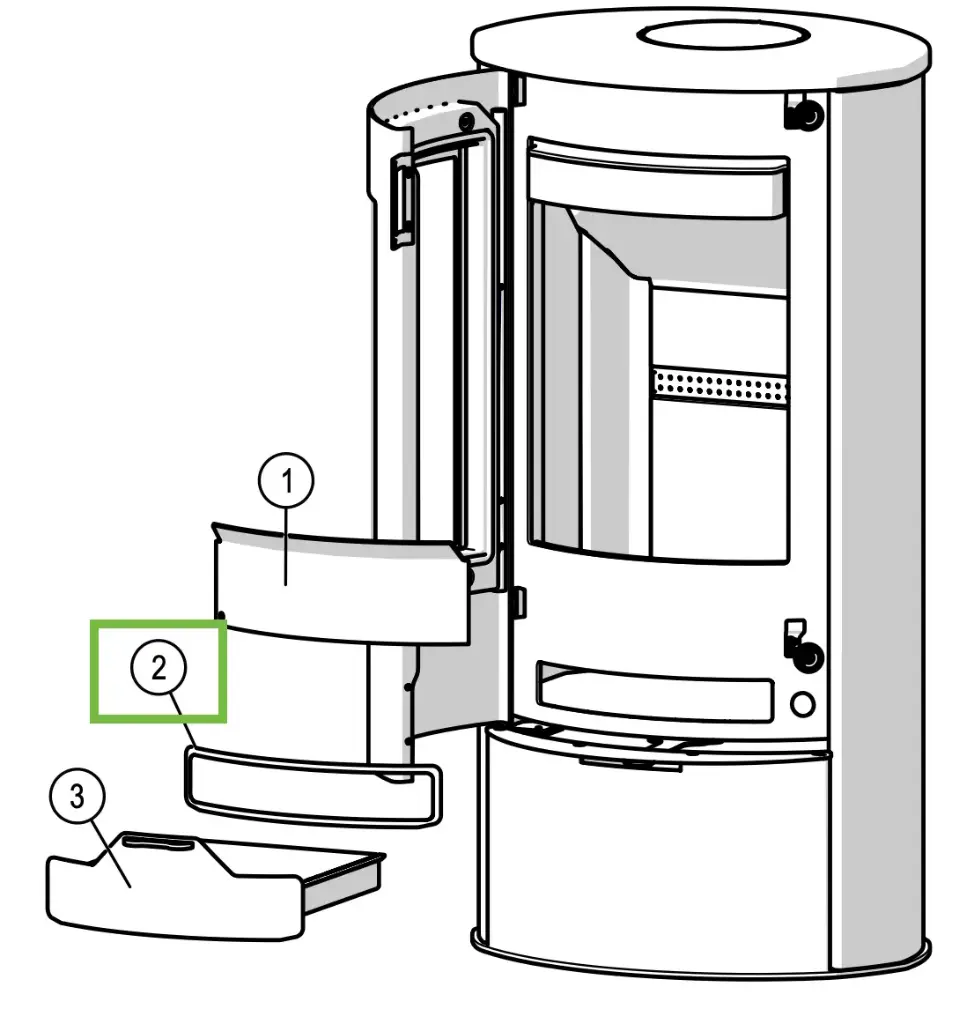 1
2
3