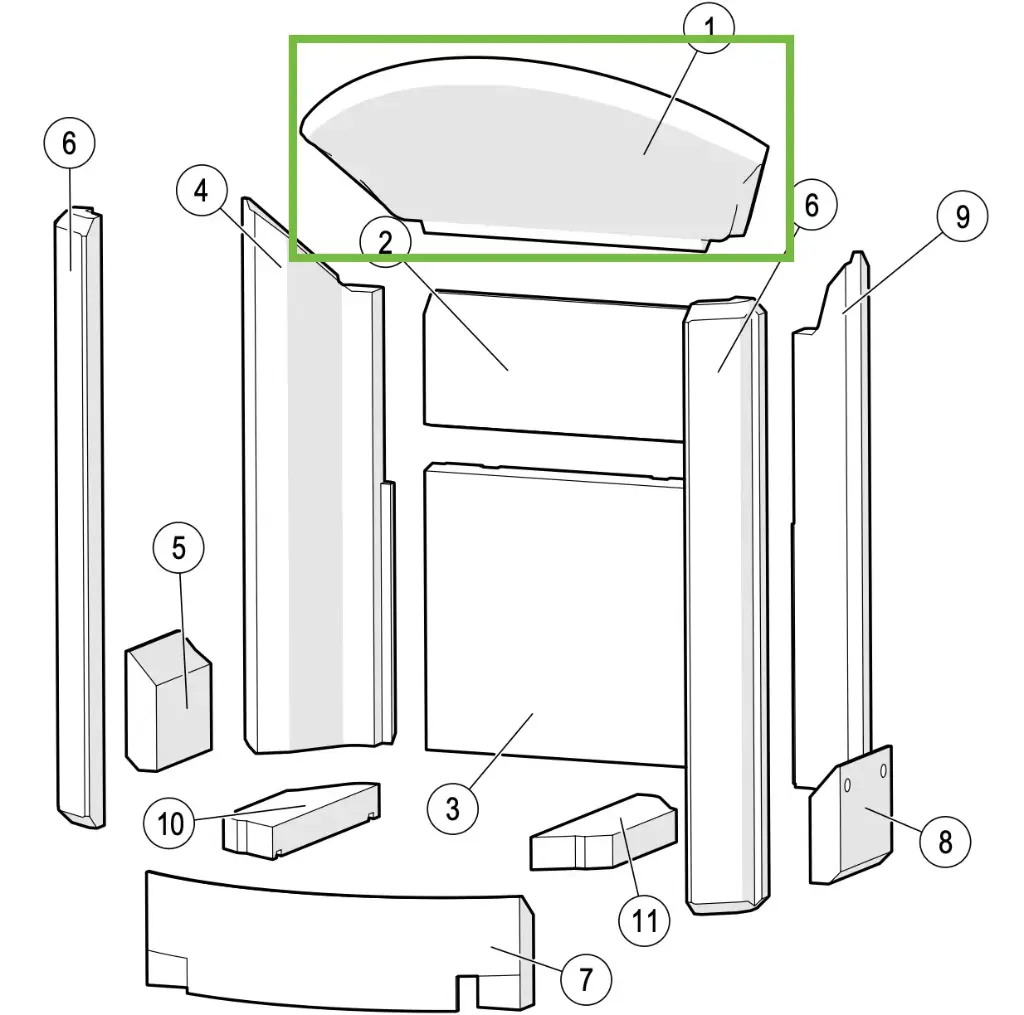 1
6
4
2
6
9
5
3
10
8
11
7