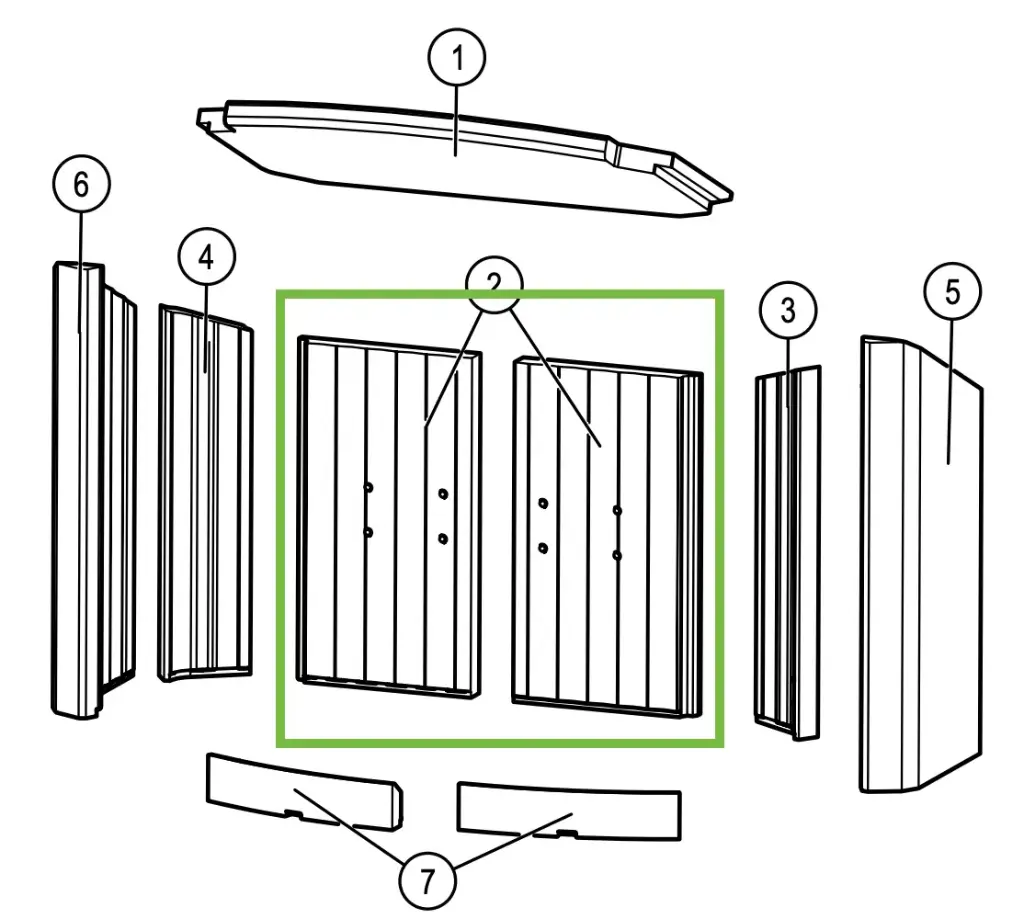 1
6
4
2
3
5
7