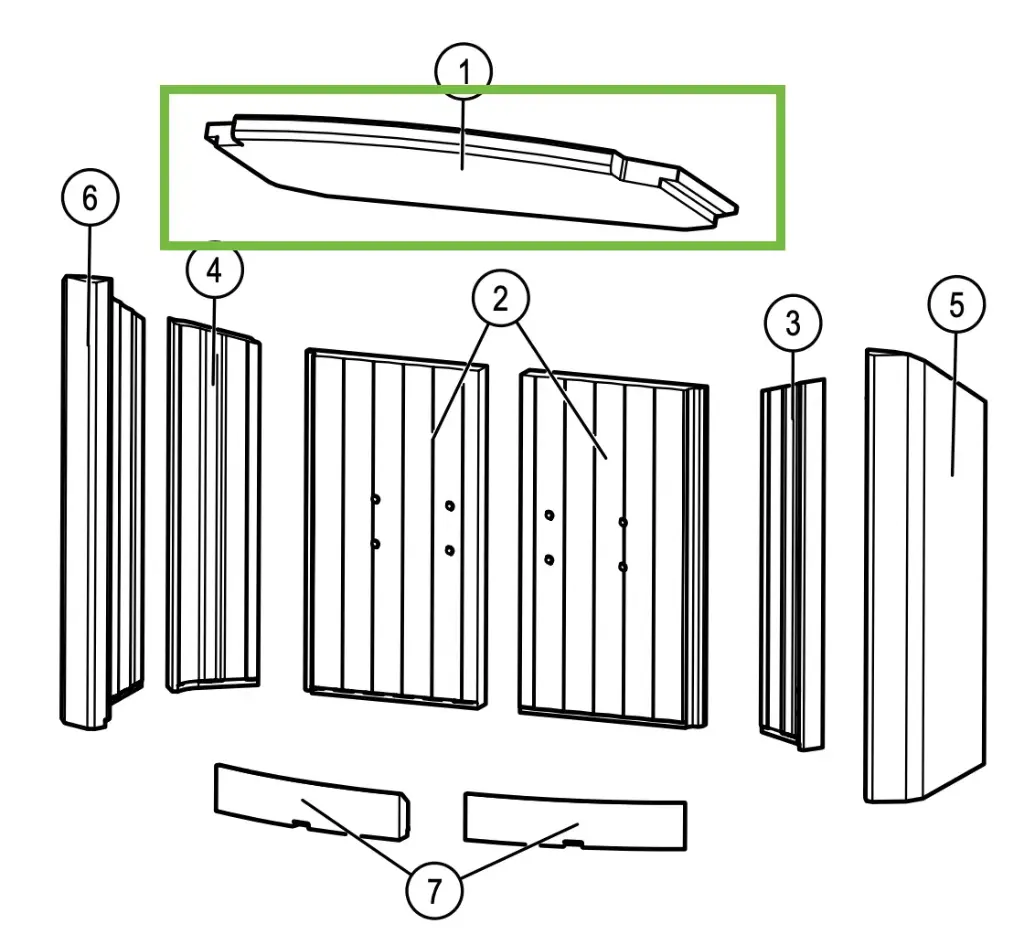 1
6
4
2
3
5
7