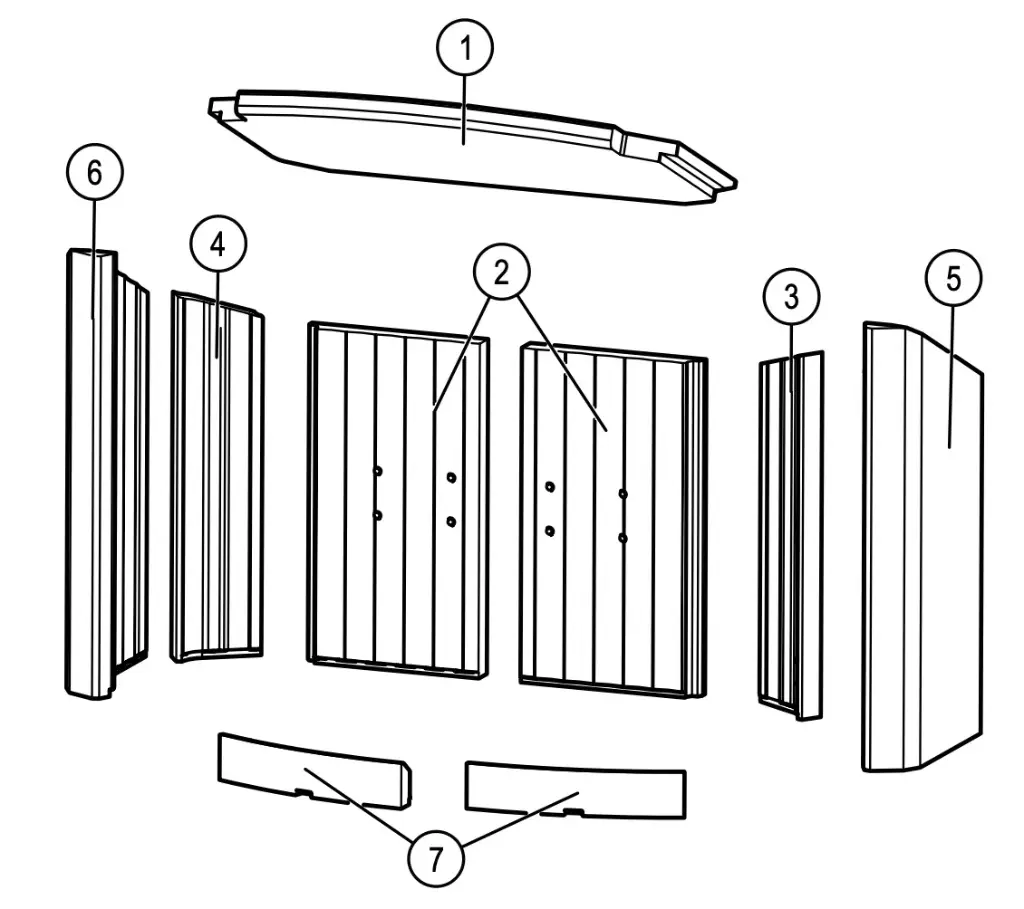 1
6
4
2
3
5
7